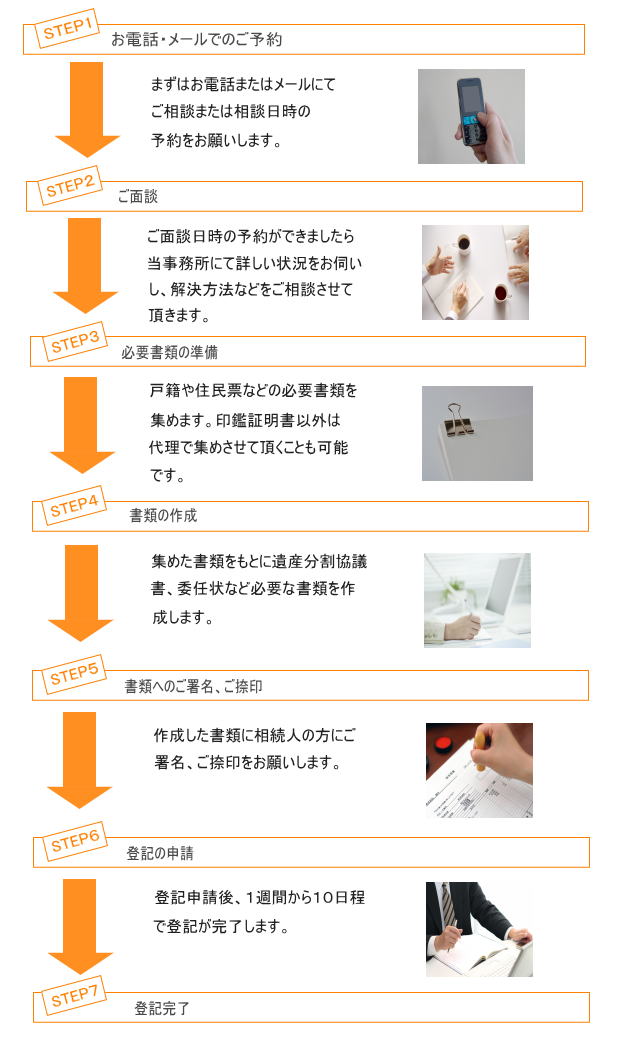 STEP1 お電話・メールでのご予約

まずはお電話またはメールにてご相談または相談日時の予約をお願いします。

STEP2 ご面談

ご面談日時の予約ができましたら当事務所にて詳しい状況をお伺いし、解決方法などをご相談させて頂きます。

STEP3 必要書類の準備

戸籍や住民票などの必要書類を集めます。印鑑証明書以外は代理で集めさせて頂くことも可能です。

STEP4 書類の作成

集めた書類をもとに遺産分割協議書、委任状など必要な書類を作成します。

STEP5 書類へのご署名、ご捺印

作成した書類に相続人の方にご署名、ご捺印をお願いします。

STEP6 登記の申請

登記申請後、1週間から10日程で登記が完了します。

STEP7 登記完了